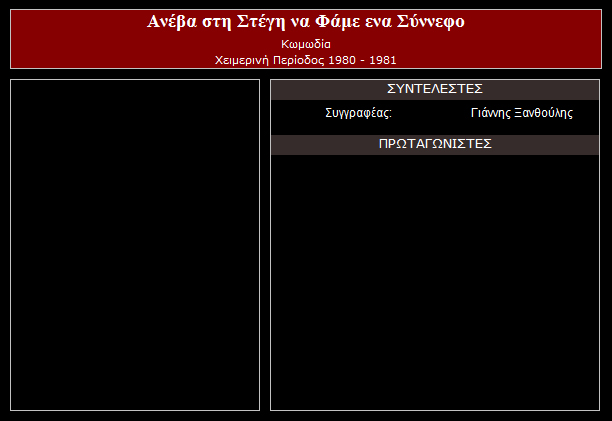 Ανέβα στη Στέγη να Φάμε ενα Σύννεφο

Κωμωδία

Χειμερινή Περίοδος 1980 - 1981

ΣΥΝΤΕΛΕΣΤΕΣ

Συγγραφέας: Γιάννης Ξανθούλης

ΠΡΩΤΑΓΩΝΙΣΤΕΣ