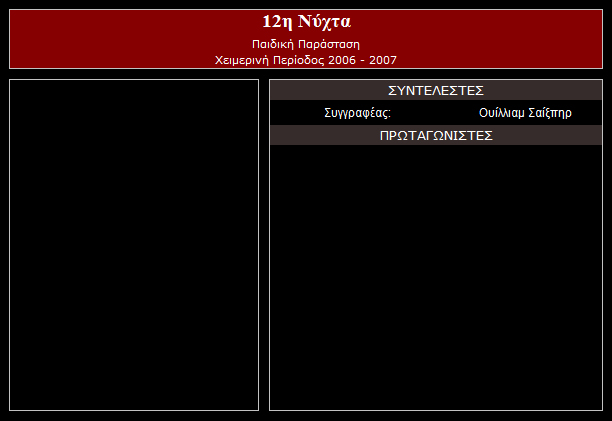 12η Νύχτα

Παιδική Παράσταση

Χειμερινή Περίοδος 2006 - 2007

ΣΥΝΤΕΛΕΣΤΕΣ

Συγγραφέας: Ουίλλιαμ Σαίξπηρ

ΠΡΩΤΑΓΩΝΙΣΤΕΣ